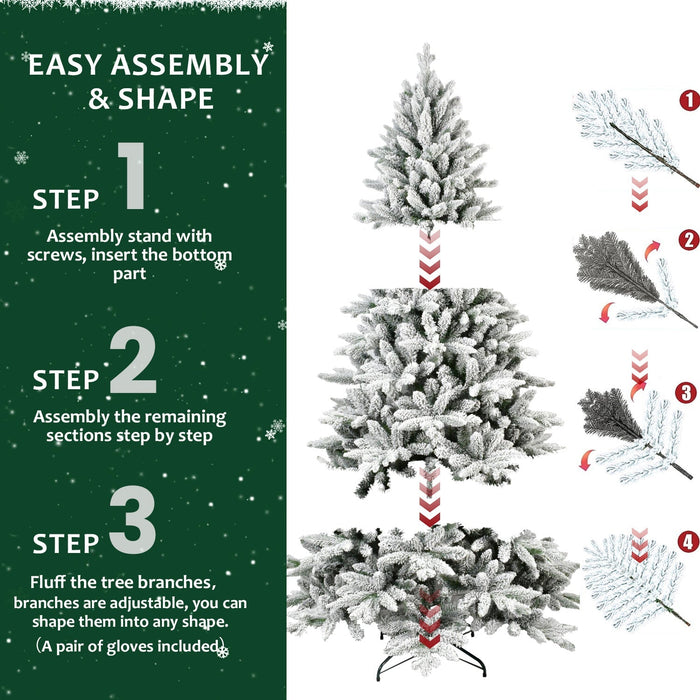 EASY ASSEMBLY & SHAPE

STEP 1

Assembly stand with screws, insert the bottom part

STEP 2

Assembly the remaining sections step by step

STEP 3

Fluff the tree branches, branches are adjustable, you can shape them into any shape.

(A pair of gloves included)

1

2

3

4