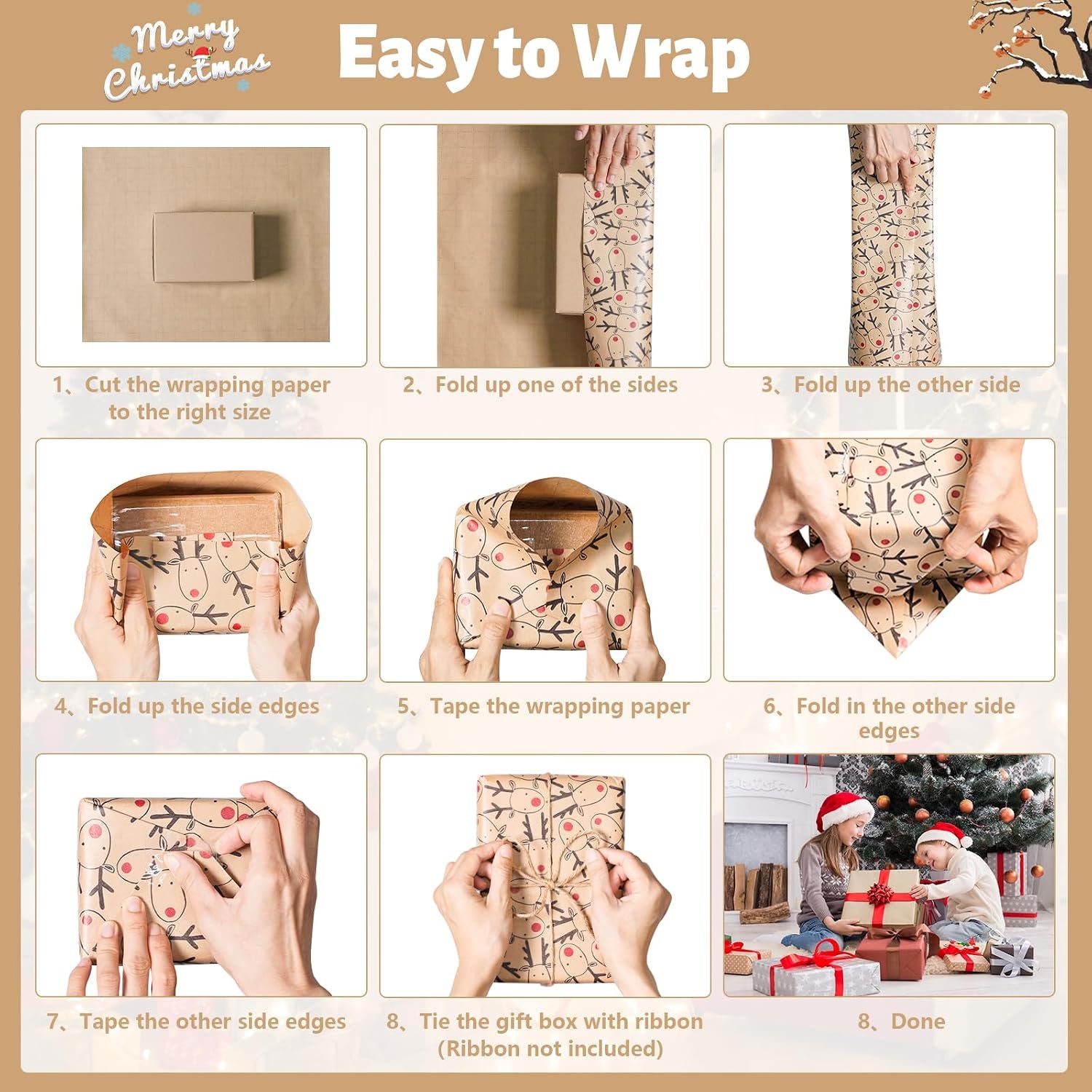 Merry Christmas

Easy to Wrap

1、Cut the wrapping paper to the right size

2、Fold up one of the sides

3、Fold up the other side

4、Fold up the side edges

5、Tape the wrapping paper

6、Fold in the other side edges

7、Tape the other side edges

8、Tie the gift box with ribbon (Ribbon not included)

8、Done