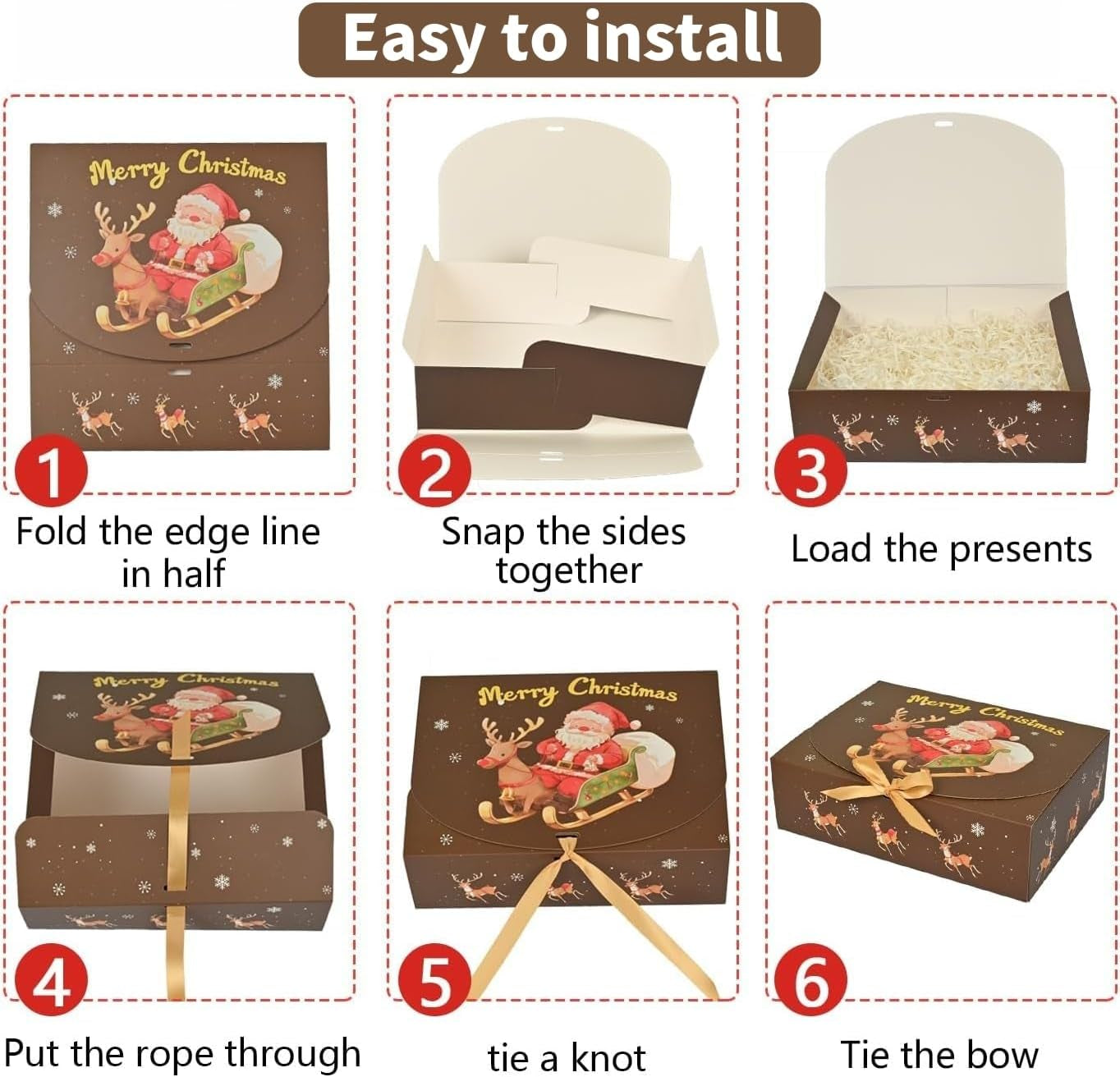 Easy to install

Merry Christmas

1

Fold the edge line in half

2

Snap the sides together

3

Load the presents

Merry Christmas

4

Put the rope through

Merry Christmas

5

tie a knot

Merry Christmas

6

Tie the bow