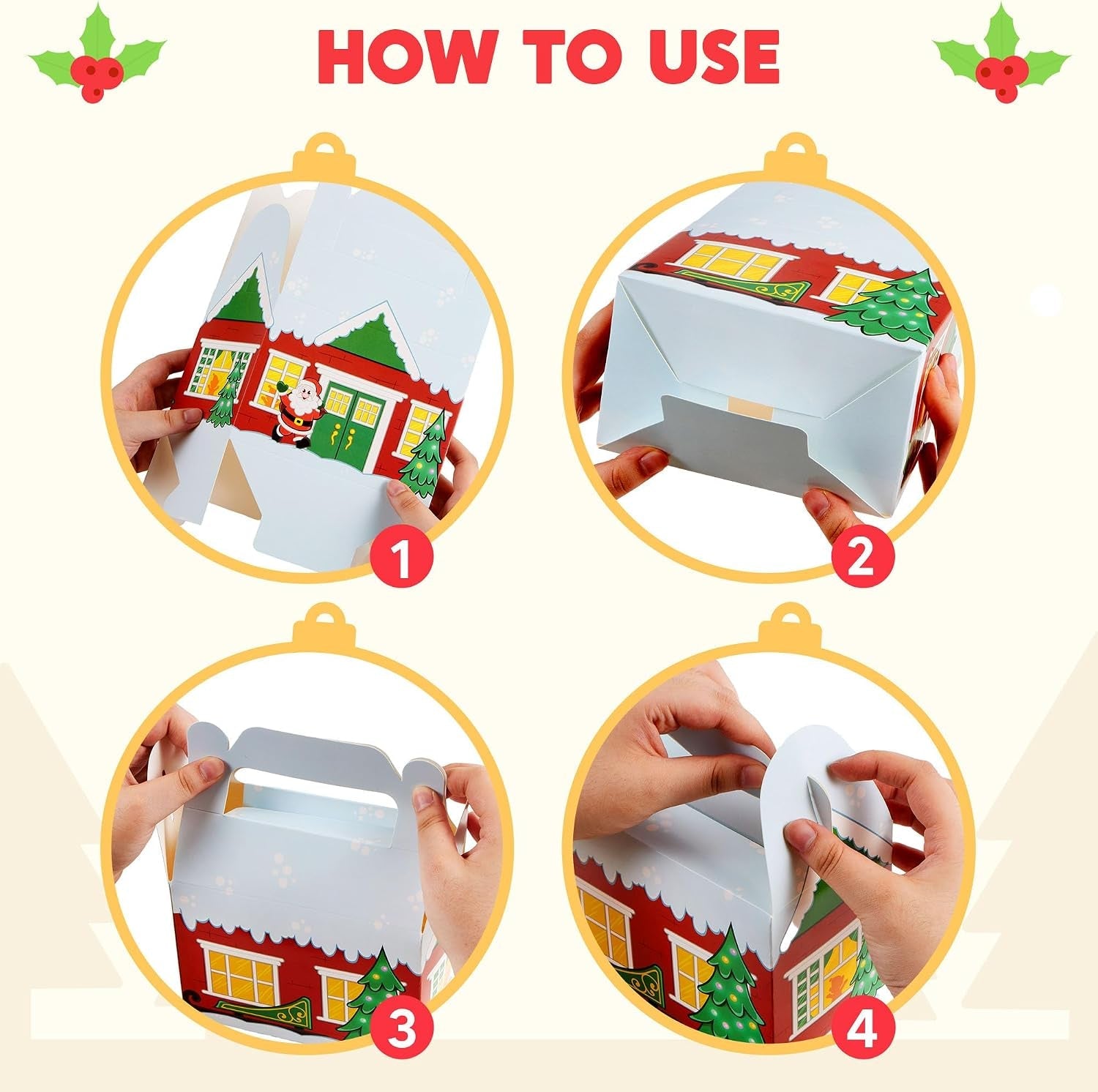 HOW TO USE

1

2

3

4