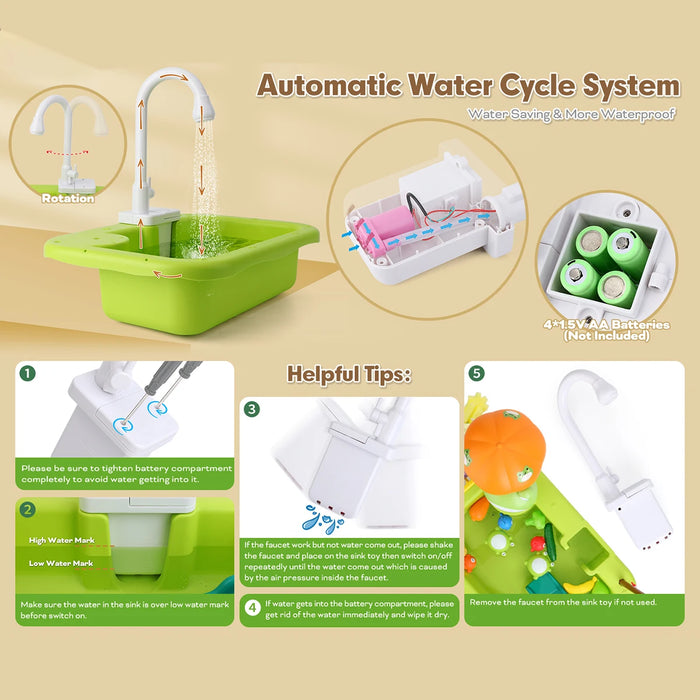 Automatic Water Cycle System

Water Saving & More Waterproof

Rotation

4*1.5V AA Batteries (Not Included)

Helpful Tips:

1

Please be sure to tighten battery compartment completely to avoid water getting into it.

2

High Water Mark

Low Water Mark

Make sure the water in the sink is over low water mark before switch on.

3

If the faucet work but not water come out, please shake the faucet and place on the sink toy then switch on/off repeatedly until the water come out which is caused by the air pressure inside the faucet.

4

If water gets into the battery compartment, please get rid of the water immediately and wipe it dry.

5

Remove the faucet from the sink toy if not used.