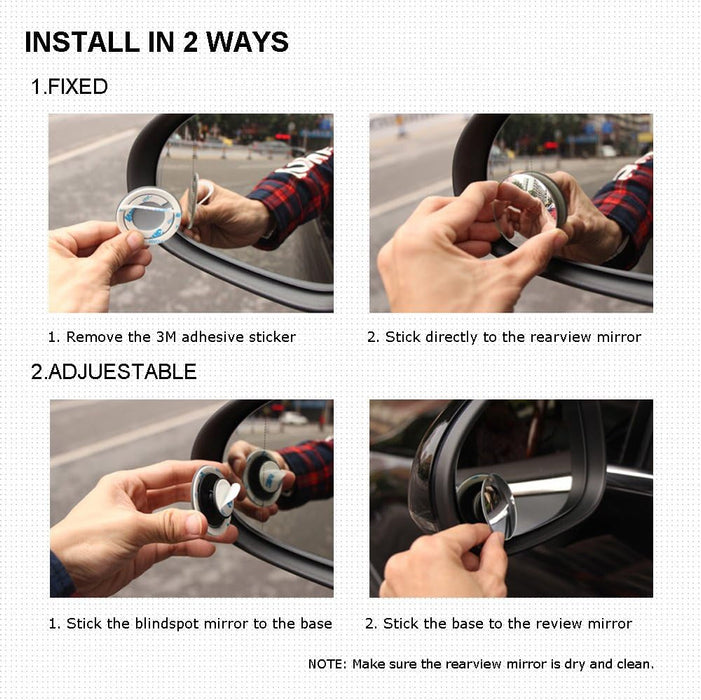 INSTALL IN 2 WAYS

1.FIXED

1. Remove the 3M adhesive sticker

2. Stick directly to the rearview mirror

2.ADJUESTABLE

1. Stick the blindspot mirror to the base

2. Stick the base to the review mirror

NOTE: Make sure the rearview mirror is dry and clean.